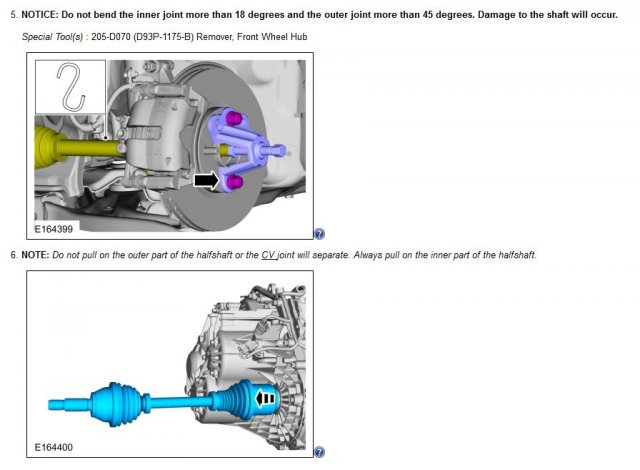 5. NOTICE: Do not bend the inner joint more than 18 degrees and the outer joint more than 45 degrees. Damage to the shaft will occur.

Special Tool(s) : 205-D070 (D93P-1175-B) Remover, Front Wheel Hub

E164399

6. NOTE: Do not pull on the outer part of the halfshaft or the CV joint will separate. Always pull on the inner part of the halfshaft.

E164400