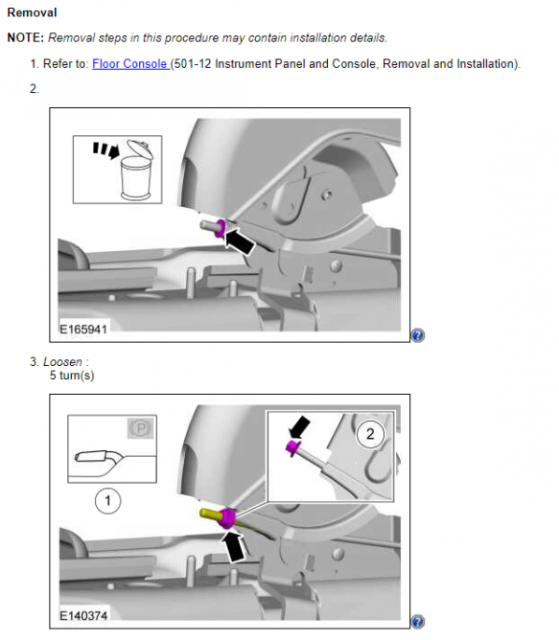 Removal

NOTE: Removal steps in this procedure may contain installation details.

1. Refer to: Floor Console (501-12 Instrument Panel and Console, Removal and Installation).

2.

E165941

3. Loosen :
5 turn(s)

P

1

2

E140374