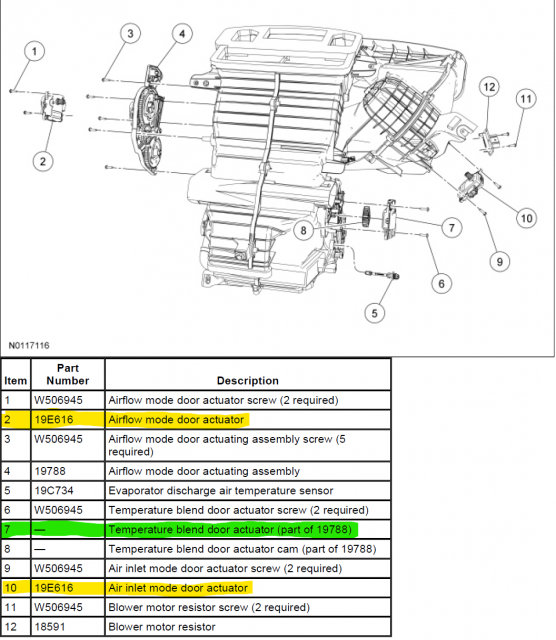 1
3
4
2
12
11
10
9
8
7
6
5

N0117116

| Item | Part Number | Description |
|---|---|---|
| 1 | W506945 | Airflow mode door actuator screw (2 required) |
| 2 | 19E616 | Airflow mode door actuator |
| 3 | W506945 | Airflow mode door actuating assembly screw (5 required) |
| 4 | 19788 | Airflow mode door actuating assembly |
| 5 | 19C734 | Evaporator discharge air temperature sensor |
| 6 | W506945 | Temperature blend door actuator screw (2 required) |
| 7 | — | Temperature blend door actuator (part of 19788) |
| 8 | — | Temperature blend door actuator cam (part of 19788) |
| 9 | W506945 | Air inlet mode door actuator screw (2 required) |
| 10 | 19E616 | Air inlet mode door actuator |
| 11 | W506945 | Blower motor resistor screw (2 required) |
| 12 | 18591 | Blower motor resistor |