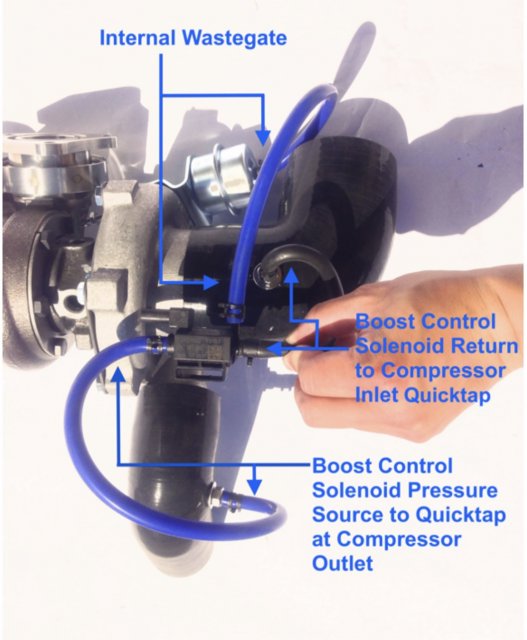 Internal Wastegate

Boost Control Solenoid Return to Compressor Inlet Quicktap

Boost Control Solenoid Pressure Source to Quicktap at Compressor Outlet