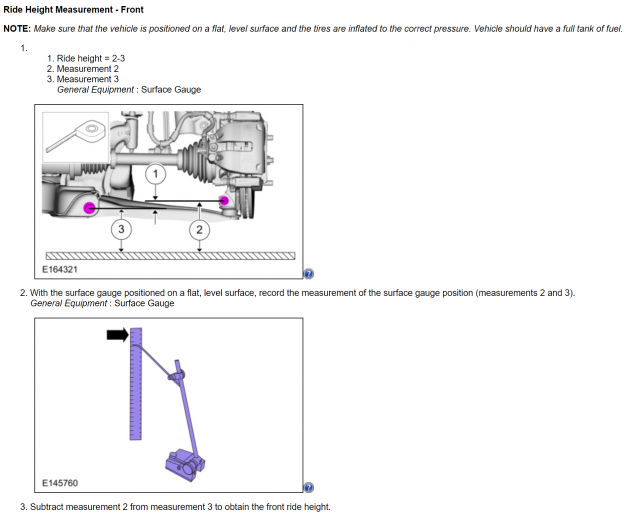 Ride Height Measurement - Front

NOTE: Make sure that the vehicle is positioned on a flat, level surface and the tires are inflated to the correct pressure. Vehicle should have a full tank of fuel.

1.
1. Ride height = 2-3
2. Measurement 2
3. Measurement 3
General Equipment : Surface Gauge

1
3
2
E164321

2. With the surface gauge positioned on a flat, level surface, record the measurement of the surface gauge position (measurements 2 and 3).
General Equipment : Surface Gauge

E145760

3. Subtract measurement 2 from measurement 3 to obtain the front ride height.