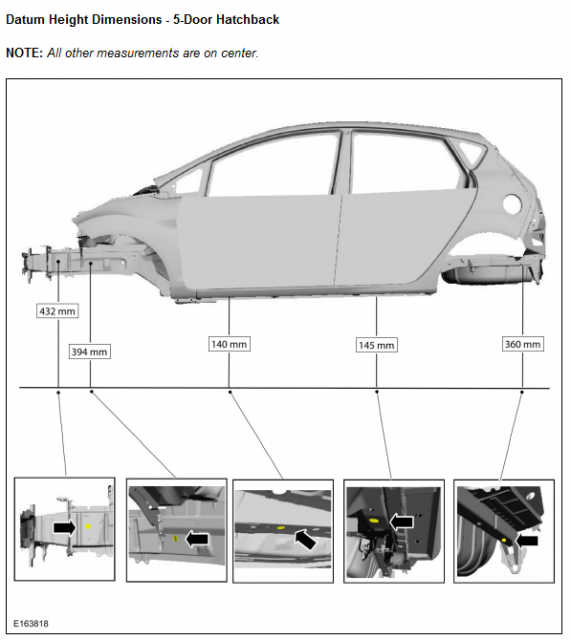 Datum Height Dimensions - 5-Door Hatchback

NOTE: All other measurements are on center.

432 mm
394 mm
140 mm
145 mm
360 mm

E163818