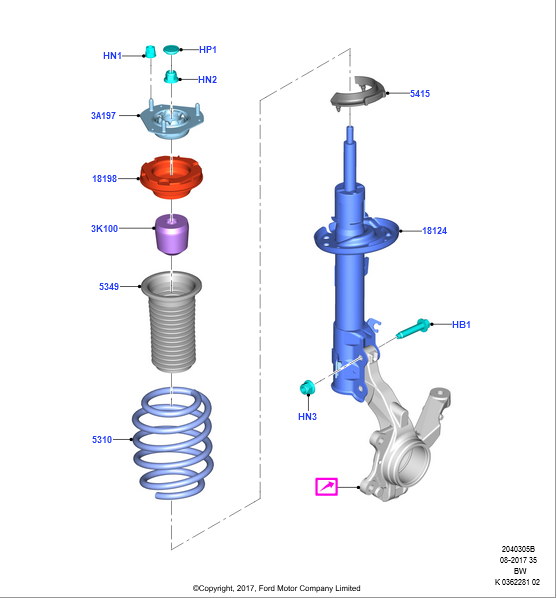 HN1
HP1
HN2
3A197
18198
3K100
5349
5310
5415
18124
HB1
HN3

2040305B
08-2017 35
BW
K 0362281 02

©Copyright, 2017, Ford Motor Company Limited