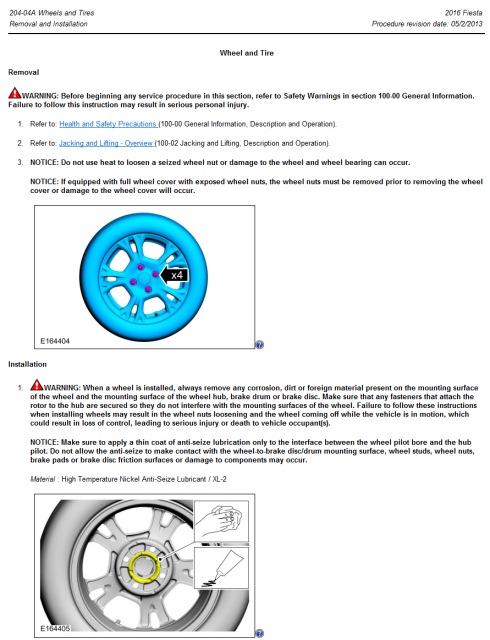 204-04A Wheels and Tires
Removal and Installation

2016 Fiesta
Procedure revision date: 05/2/2013

Wheel and Tire

Removal

WARNING: Before beginning any service procedure in this section, refer to Safety Warnings in section 100-00 General Information. Failure to follow this instruction may result in serious personal injury.

1. Refer to: Health and Safety Precautions (100-00 General Information, Description and Operation).

2. Refer to: Jacking and Lifting - Overview (100-02 Jacking and Lifting, Description and Operation).

3. NOTICE: Do not use heat to loosen a seized wheel nut or damage to the wheel and wheel bearing can occur.

NOTICE: If equipped with full wheel cover with exposed wheel nuts, the wheel nuts must be removed prior to removing the wheel cover or damage to the wheel cover will occur.

x4

E164404

Installation

1. WARNING: When a wheel is installed, always remove any corrosion, dirt or foreign material present on the mounting surface of the wheel and the mounting surface of the wheel hub, brake drum or brake disc. Make sure that any fasteners that attach the rotor to the hub are secured so they do not interfere with the mounting surfaces of the wheel. Failure to follow these instructions when installing wheels may result in the wheel nuts loosening and the wheel coming off while the vehicle is in motion, which could result in loss of control, leading to serious injury or death to vehicle occupant(s).

NOTICE: Make sure to apply a thin coat of anti-seize lubrication only to the interface between the wheel pilot bore and the hub pilot. Do not allow the anti-seize to make contact with the wheel-to-brake disc/drum mounting surface, wheel studs, wheel nuts, brake pads or brake disc friction surfaces or damage to components may occur.

Material : High Temperature Nickel Anti-Seize Lubricant / XL-2

E164405