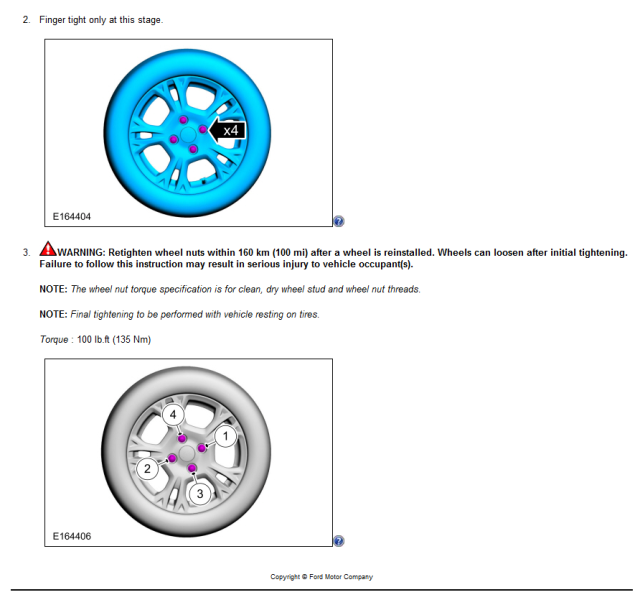 2. Finger tight only at this stage.

x4

E164404

3. WARNING: Retighten wheel nuts within 160 km (100 mi) after a wheel is reinstalled. Wheels can loosen after initial tightening. Failure to follow this instruction may result in serious injury to vehicle occupant(s).

NOTE: The wheel nut torque specification is for clean, dry wheel stud and wheel nut threads.

NOTE: Final tightening to be performed with vehicle resting on tires.

Torque : 100 lb.ft (135 Nm)

4

1

2

3

E164406

Copyright © Ford Motor Company