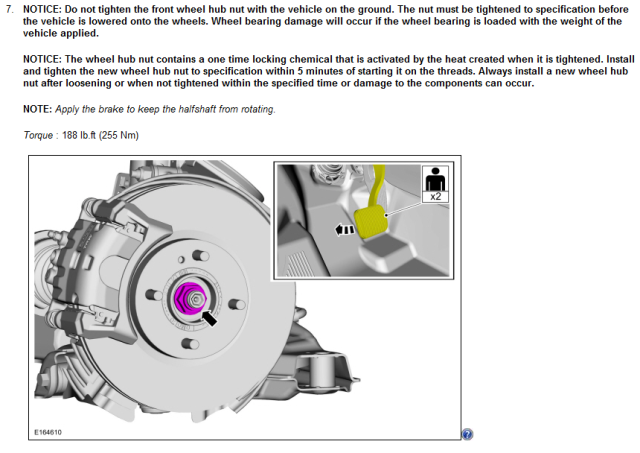 7. NOTICE: Do not tighten the front wheel hub nut with the vehicle on the ground. The nut must be tightened to specification before the vehicle is lowered onto the wheels. Wheel bearing damage will occur if the wheel bearing is loaded with the weight of the vehicle applied.

NOTICE: The wheel hub nut contains a one time locking chemical that is activated by the heat created when it is tightened. Install and tighten the new wheel hub nut to specification within 5 minutes of starting it on the threads. Always install a new wheel hub nut after loosening or when not tightened within the specified time or damage to the components can occur.

NOTE: Apply the brake to keep the halfshaft from rotating.

Torque : 188 lb.ft (255 Nm)

x2

E164610